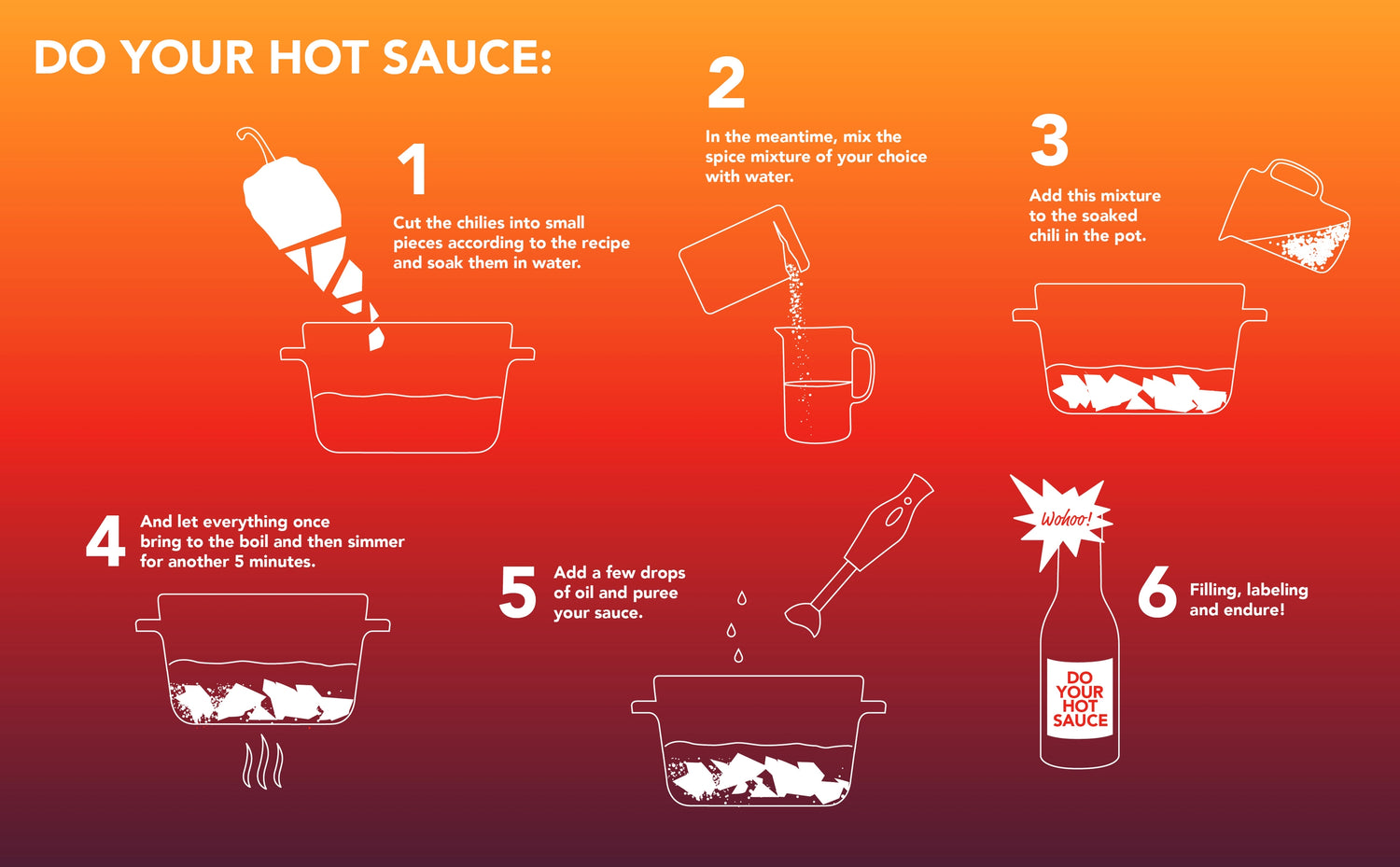 DO YOUR HOT SAUCE:

1
Cut the chilies into small pieces according to the recipe and soak them in water.

2
In the meantime, mix the spice mixture of your choice with water.

3
Add this mixture to the soaked chili in the pot.

4
And let everything once bring to the boil and then simmer for another 5 minutes.

5
Add a few drops of oil and puree your sauce.

Wohoo!

DO YOUR HOT SAUCE

6
Filling, labeling and endure!